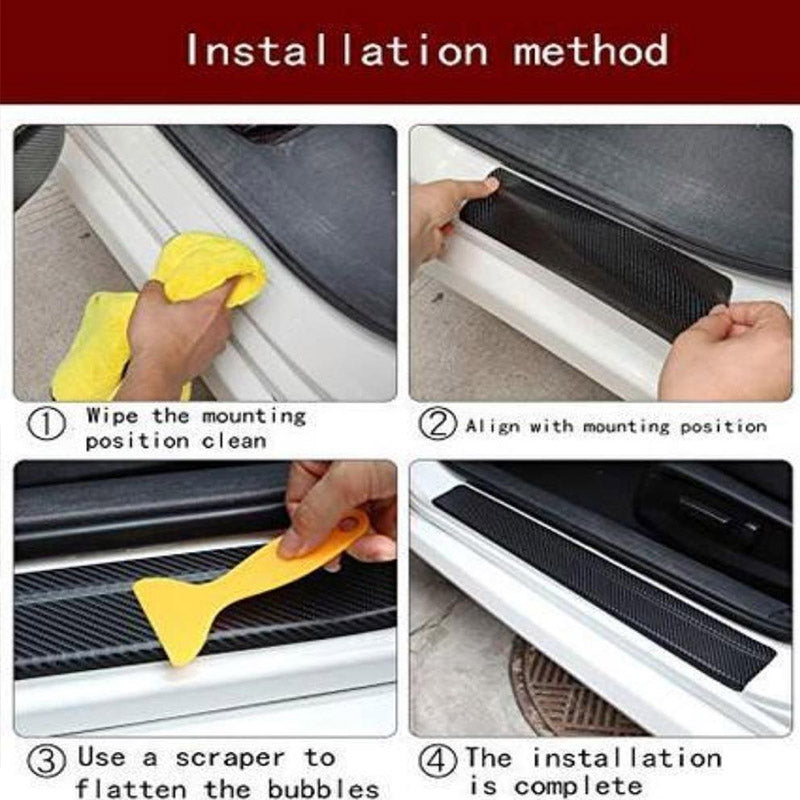 Installation method

① Wipe the mounting position clean

② Align with mounting position

③ Use a scraper to flatten the bubbles

④ The installation is complete